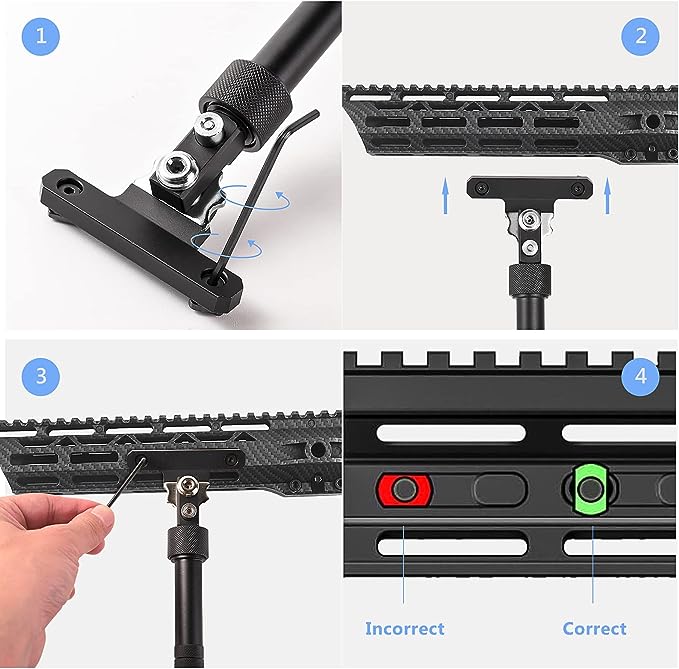 1

2

3

4

Incorrect

Correct